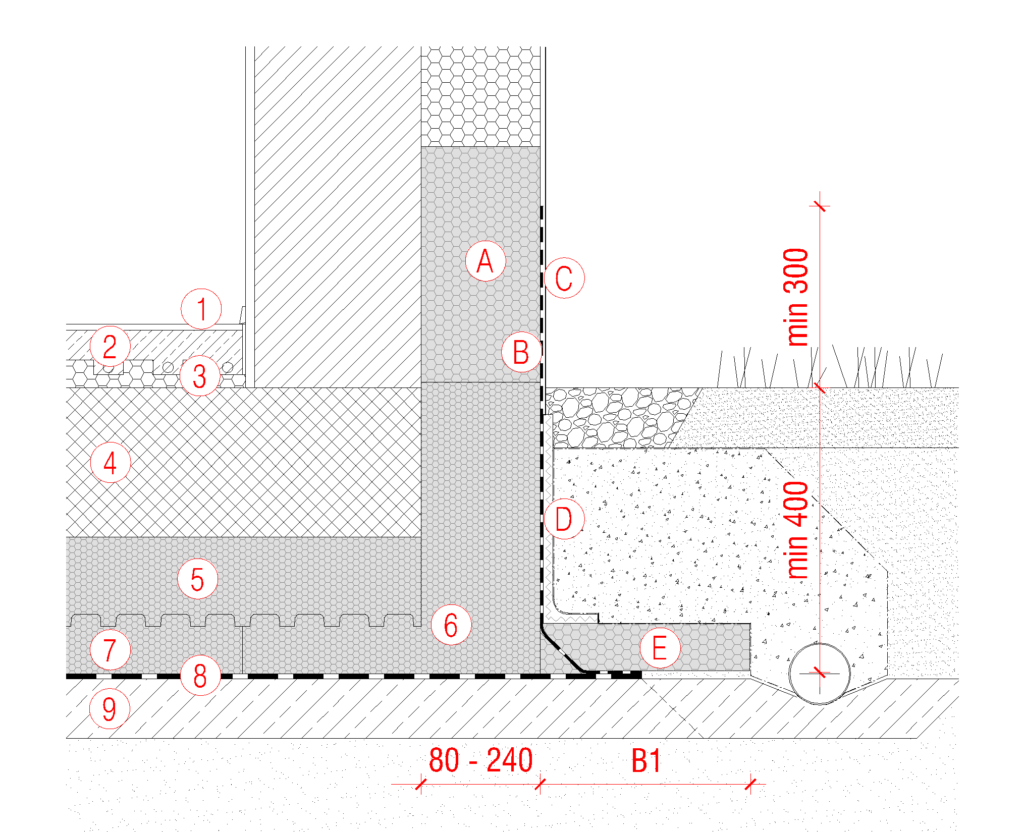 1
2
3
4
5
6
7
8
9
A
B
C
D
E
min 300
min 400
80 - 240
B1